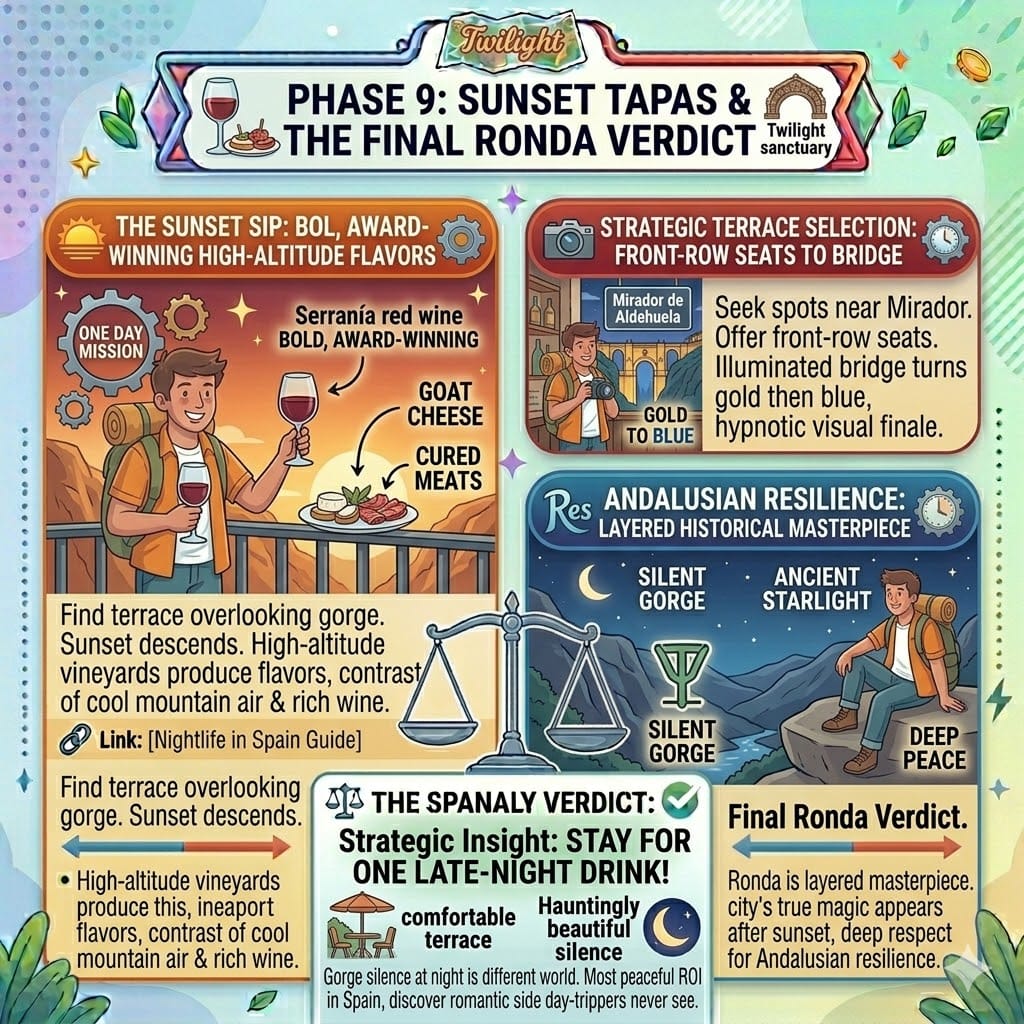 Twilight

PHASE 9: SUNSET TAPAS & THE FINAL RONDA VERDICT

Twilight sanctuary

THE SUNSET SIP: BOL, AWARD-WINNING HIGH-ALTITUDE FLAVORS

ONE DAY MISSION

Serranía red wine BOLD, AWARD-WINNING

GOAT CHEESE

CURED MEATS

Find terrace overlooking gorge. Sunset descends. High-altitude vineyards produce flavors, contrast of cool mountain air & rich wine.

Link: [Nightlife in Spain Guide]

Find terrace overlooking gorge. Sunset descends.

• High-altitude vineyards produce this, ineaport flavors, contrast of cool mountain air & rich wine.

STRATEGIC TERRACE SELECTION: FRONT-ROW SEATS TO BRIDGE

Mirador de Aldehuela

GOLD TO BLUE

Seek spots near Mirador. Offer front-row seats. Illuminated bridge turns gold then blue, hypnotic visual finale.

Res ANDALUSIAN RESILIENCE: LAYERED HISTORICAL MASTERPIECE

SILENT GORGE

ANCIENT STARLIGHT

SILENT GORGE

DEEP PEACE

THE SPANALY VERDICT:

Strategic Insight: STAY FOR ONE LATE-NIGHT DRINK!

comfortable terrace

Hauntingly beautiful silence

Gorge silence at night is different world. Most peaceful ROI in Spain, discover romantic side day-trippers never see.

Final Ronda Verdict.

Ronda is layered masterpiece. city's true magic appears after sunset, deep respect for Andalusian resilience.