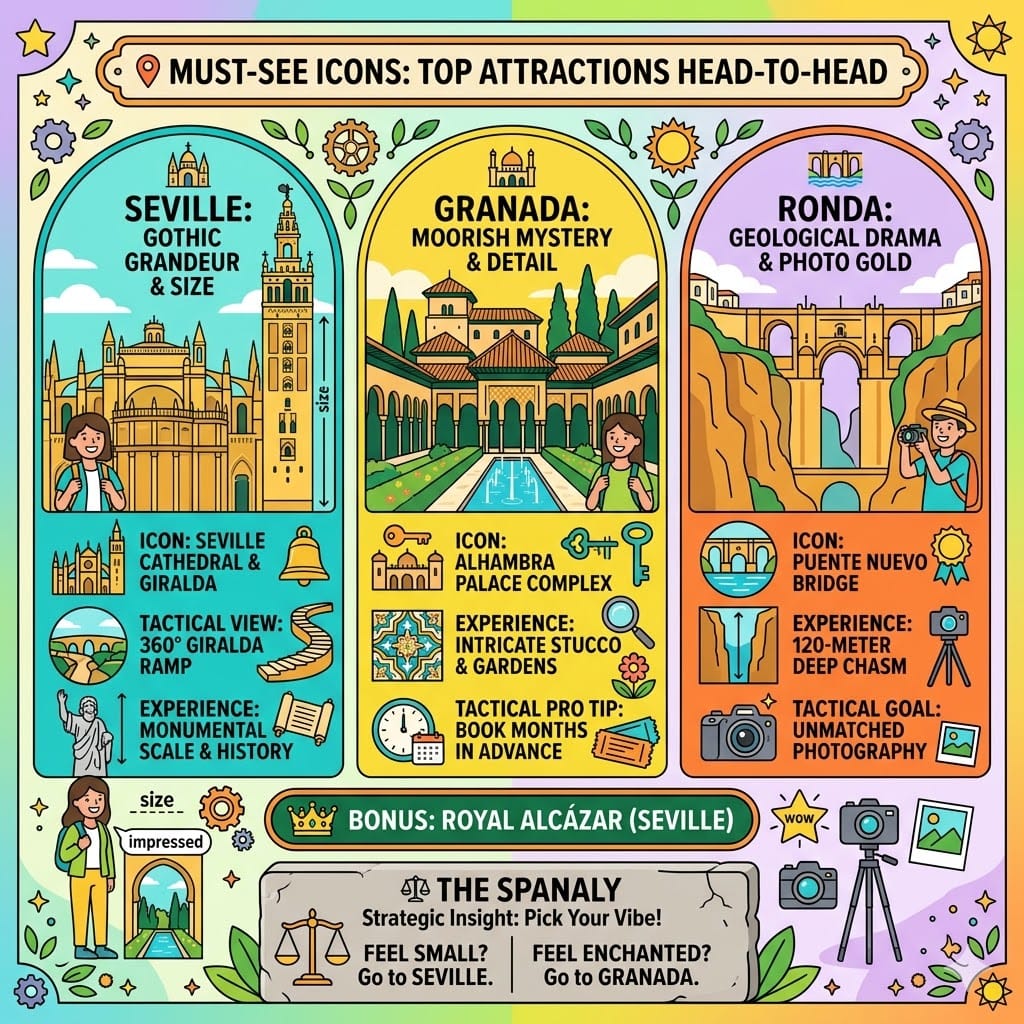 MUST-SEE ICONS: TOP ATTRACTIONS HEAD-TO-HEAD

SEVILLE: GOTHIC GRANDEUR & SIZE

size

ICON: SEVILLE CATHEDRAL & GIRALDA

TACTICAL VIEW: 360° GIRALDA RAMP

EXPERIENCE: MONUMENTAL SCALE & HISTORY

GRANADA: MOORISH MYSTERY & DETAIL

ICON: ALHAMBRA PALACE COMPLEX

EXPERIENCE: INTRICATE STUCCO & GARDENS

TACTICAL PRO TIP: BOOK MONTHS IN ADVANCE

RONDA: GEOLOGICAL DRAMA & PHOTO GOLD

ICON: PUENTE NUEVO BRIDGE

EXPERIENCE: 120-METER DEEP CHASM

TACTICAL GOAL: UNMATCHED PHOTOGRAPHY

size

impressed

BONUS: ROYAL ALCÁZAR (SEVILLE)

WOW

THE SPANALY

Strategic Insight: Pick Your Vibe!

FEEL SMALL? Go to SEVILLE.

FEEL ENCHANTED? Go to GRANADA.