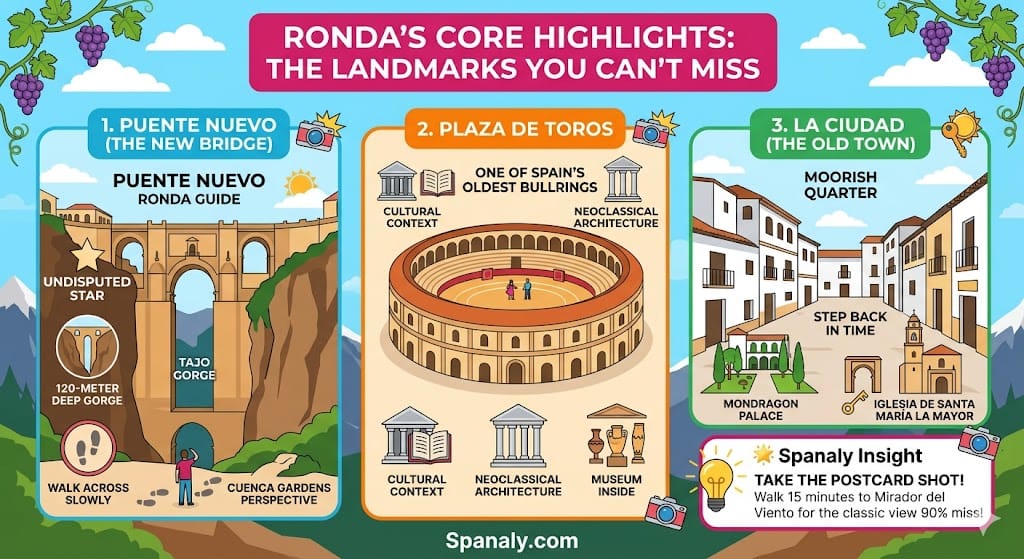 RONDA'S CORE HIGHLIGHTS: THE LANDMARKS YOU CAN'T MISS

1. PUENTE NUEVO (THE NEW BRIDGE)

PUENTE NUEVO
RONDA GUIDE

UNDISPUTED STAR

120-METER DEEP GORGE

TAJO GORGE

WALK ACROSS SLOWLY

CUENCA GARDENS PERSPECTIVE

2. PLAZA DE TOROS

ONE OF SPAIN'S OLDEST BULLRINGS

CULTURAL CONTEXT

NEOCLASSICAL ARCHITECTURE

CULTURAL CONTEXT

NEOCLASSICAL ARCHITECTURE

MUSEUM INSIDE

3. LA CIUDAD (THE OLD TOWN)

MOORISH QUARTER

STEP BACK IN TIME

MONDRAGON PALACE

IGLESIA DE SANTA MARÍA LA MAYOR

Spanaly Insight
TAKE THE POSTCARD SHOT!
Walk 15 minutes to Mirador del Viento for the classic view 90% miss!

Spanaly.com