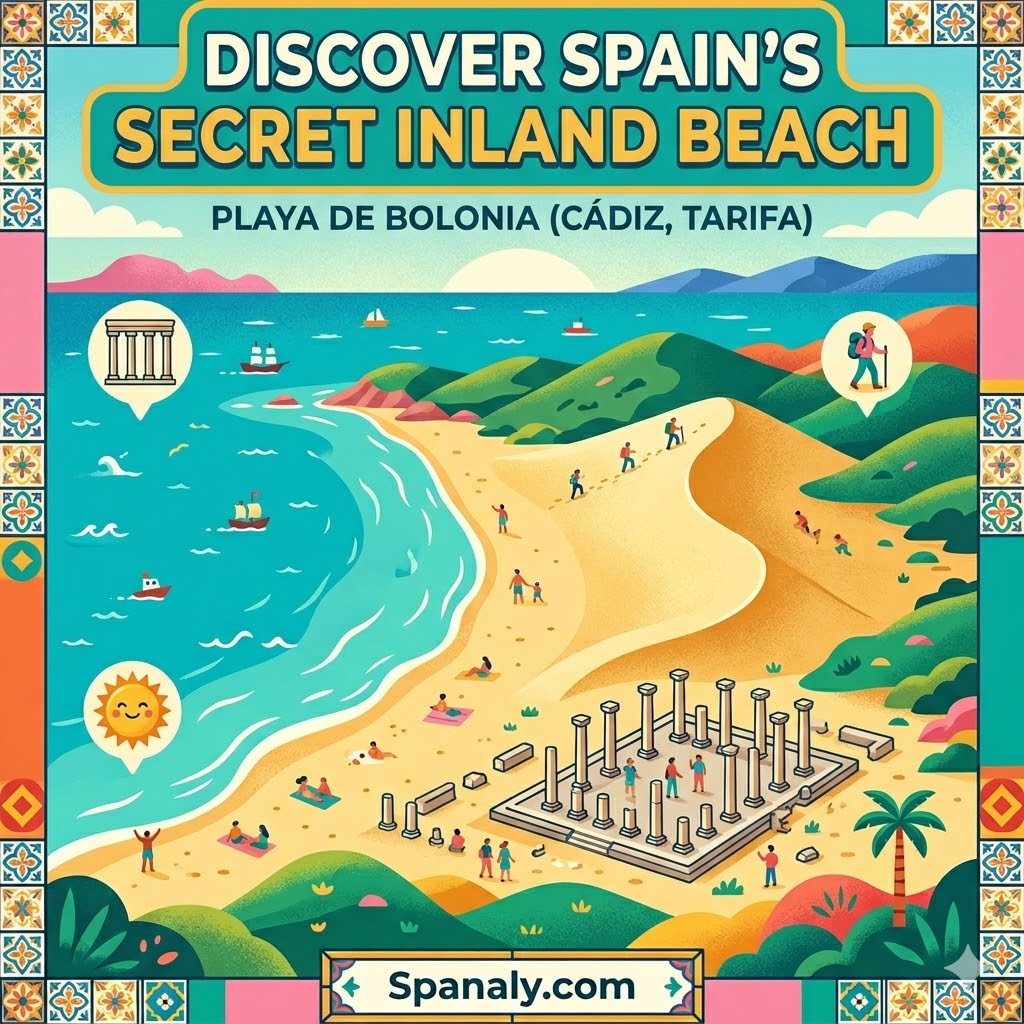 DISCOVER SPAIN'S SECRET INLAND BEACH

PLAYA DE BOLONIA (CÁDIZ, TARIFA)

Spanaly.com