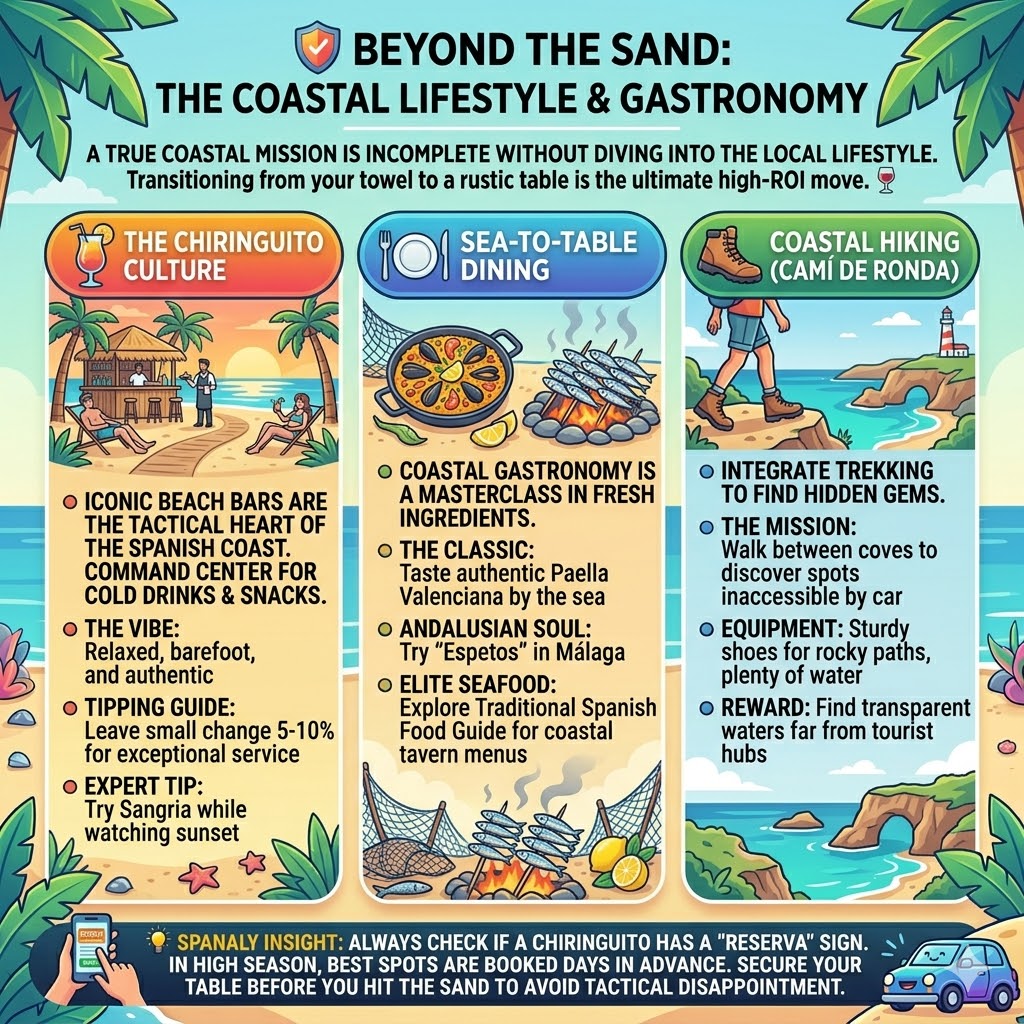 BEYOND THE SAND: THE COASTAL LIFESTYLE & GASTRONOMY

A TRUE COASTAL MISSION IS INCOMPLETE WITHOUT DIVING INTO THE LOCAL LIFESTYLE. Transitioning from your towel to a rustic table is the ultimate high-ROI move.

THE CHIRINGUITO CULTURE

ICONIC BEACH BARS ARE THE TACTICAL HEART OF THE SPANISH COAST. COMMAND CENTER FOR COLD DRINKS & SNACKS.

THE VIBE: Relaxed, barefoot, and authentic

TIPPING GUIDE: Leave small change 5-10% for exceptional service

EXPERT TIP: Try Sangria while watching sunset

SEA-TO-TABLE DINING

COASTAL GASTRONOMY IS A MASTERCLASS IN FRESH INGREDIENTS.

THE CLASSIC: Taste authentic Paella Valenciana by the sea

ANDALUSIAN SOUL: Try "Espetos" in Málaga

ELITE SEAFOOD: Explore Traditional Spanish Food Guide for coastal tavern menus

COASTAL HIKING (CAMÍ DE RONDA)

INTEGRATE TREKKING TO FIND HIDDEN GEMS.

THE MISSION: Walk between coves to discover spots inaccessible by car

EQUIPMENT: Sturdy shoes for rocky paths, plenty of water

REWARD: Find transparent waters far from tourist hubs

SPANALY INSIGHT: ALWAYS CHECK IF A CHIRINGUITO HAS A "RESERVA" SIGN. IN HIGH SEASON, BEST SPOTS ARE BOOKED DAYS IN ADVANCE. SECURE YOUR TABLE BEFORE YOU HIT THE SAND TO AVOID TACTICAL DISAPPOINTMENT.