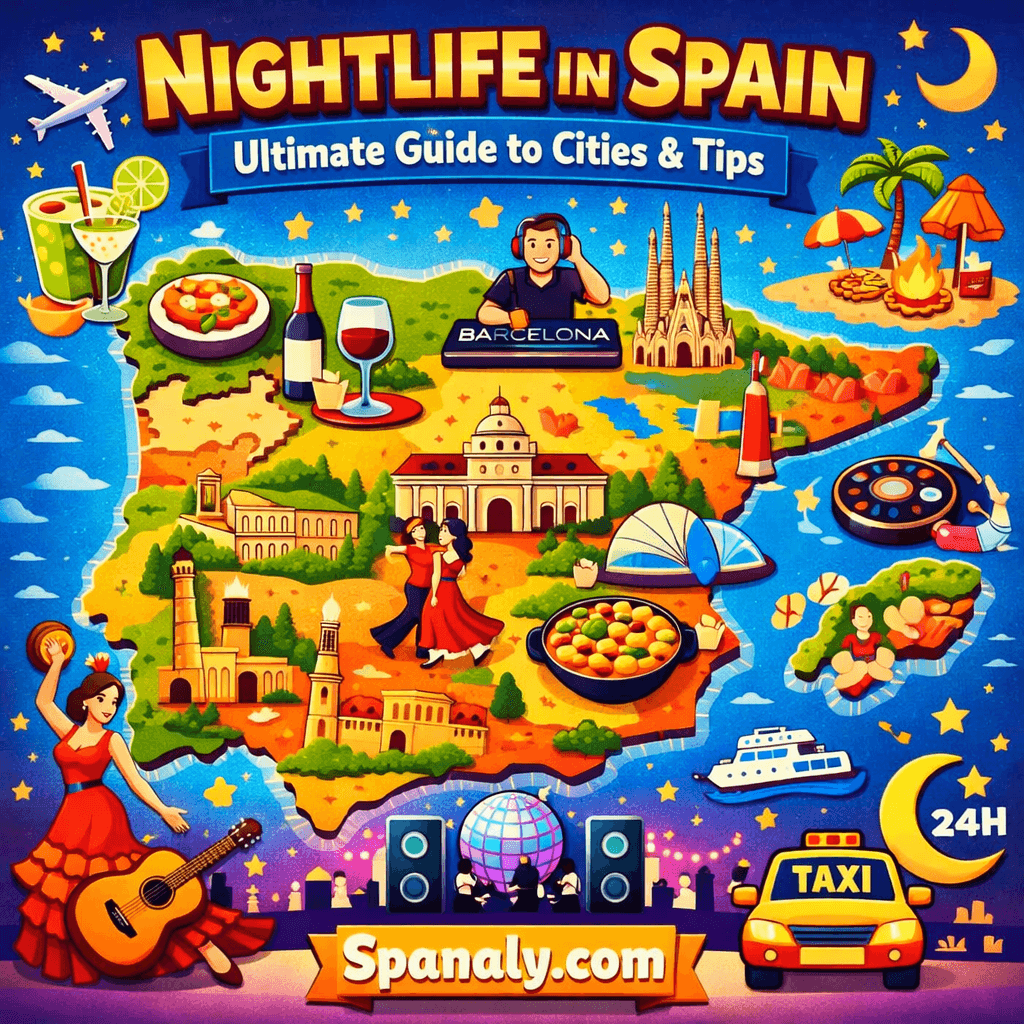 NIGHTLIFE IN SPAIN

Ultimate Guide to Cities & Tips

BARCELONA

24H

TAXI

Spanaly.com