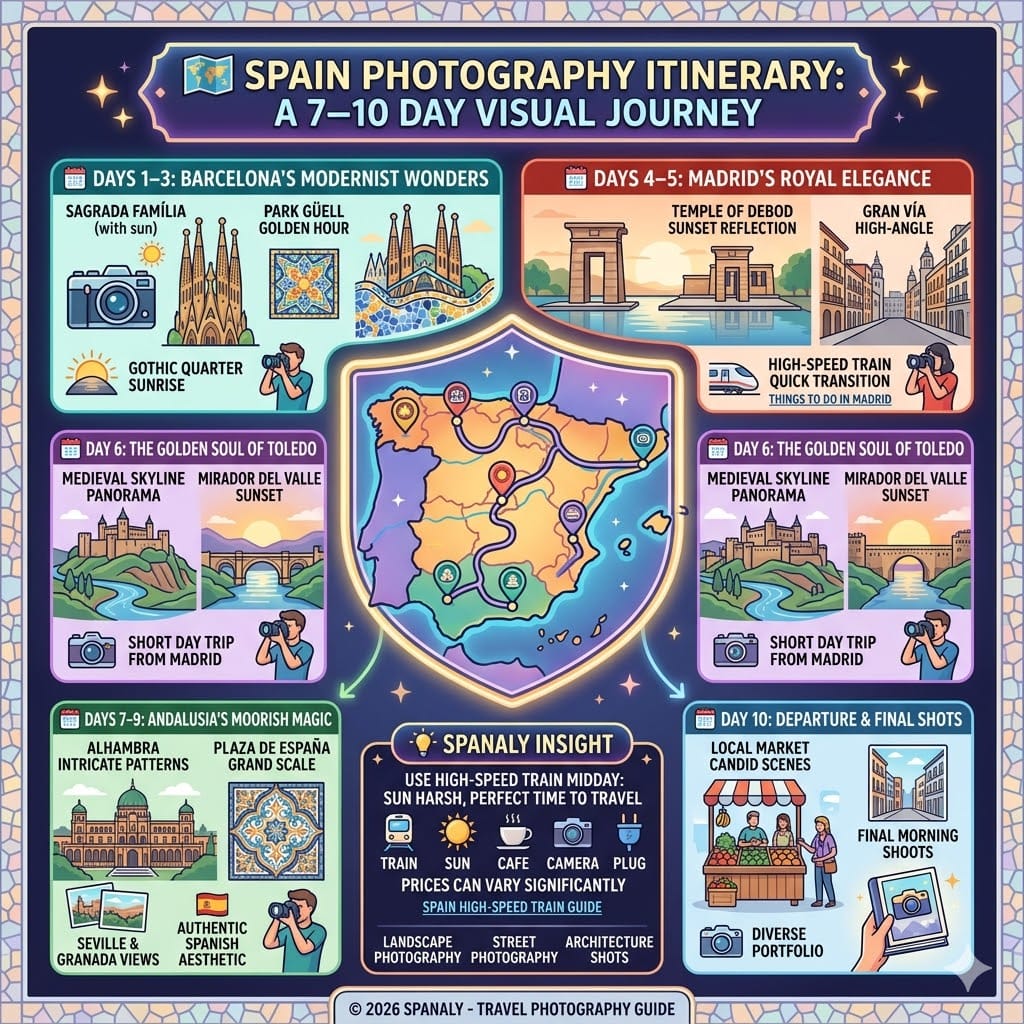 SPAIN PHOTOGRAPHY ITINERARY: A 7–10 DAY VISUAL JOURNEY

DAYS 1–3: BARCELONA'S MODERNIST WONDERS

SAGRADA FAMÍLIA (with sun)

PARK GÜELL GOLDEN HOUR

GOTHIC QUARTER SUNRISE

DAYS 4–5: MADRID'S ROYAL ELEGANCE

TEMPLE OF DEBOD SUNSET REFLECTION

GRAN VÍA HIGH-ANGLE

HIGH-SPEED TRAIN QUICK TRANSITION

THINGS TO DO IN MADRID

DAY 6: THE GOLDEN SOUL OF TOLEDO

MEDIEVAL SKYLINE PANORAMA

MIRADOR DEL VALLE SUNSET

SHORT DAY TRIP FROM MADRID

DAY 6: THE GOLDEN SOUL OF TOLEDO

MEDIEVAL SKYLINE PANORAMA

MIRADOR DEL VALLE SUNSET

SHORT DAY TRIP FROM MADRID

DAYS 7–9: ANDALUSIA'S MOORISH MAGIC

ALHAMBRA INTRICATE PATTERNS

PLAZA DE ESPAÑA GRAND SCALE

SEVILLE & GRANADA VIEWS

AUTHENTIC SPANISH AESTHETIC

SPANALY INSIGHT

USE HIGH-SPEED TRAIN MIDDAY: SUN HARSH, PERFECT TIME TO TRAVEL

TRAIN SUN CAFE CAMERA PLUG

PRICES CAN VARY SIGNIFICANTLY

SPAIN HIGH-SPEED TRAIN GUIDE

LANDSCAPE PHOTOGRAPHY STREET PHOTOGRAPHY ARCHITECTURE SHOTS

DAY 10: DEPARTURE & FINAL SHOTS

LOCAL MARKET CANDID SCENES

FINAL MORNING SHOOTS

DIVERSE PORTFOLIO

© 2026 SPANALY - TRAVEL PHOTOGRAPHY GUIDE