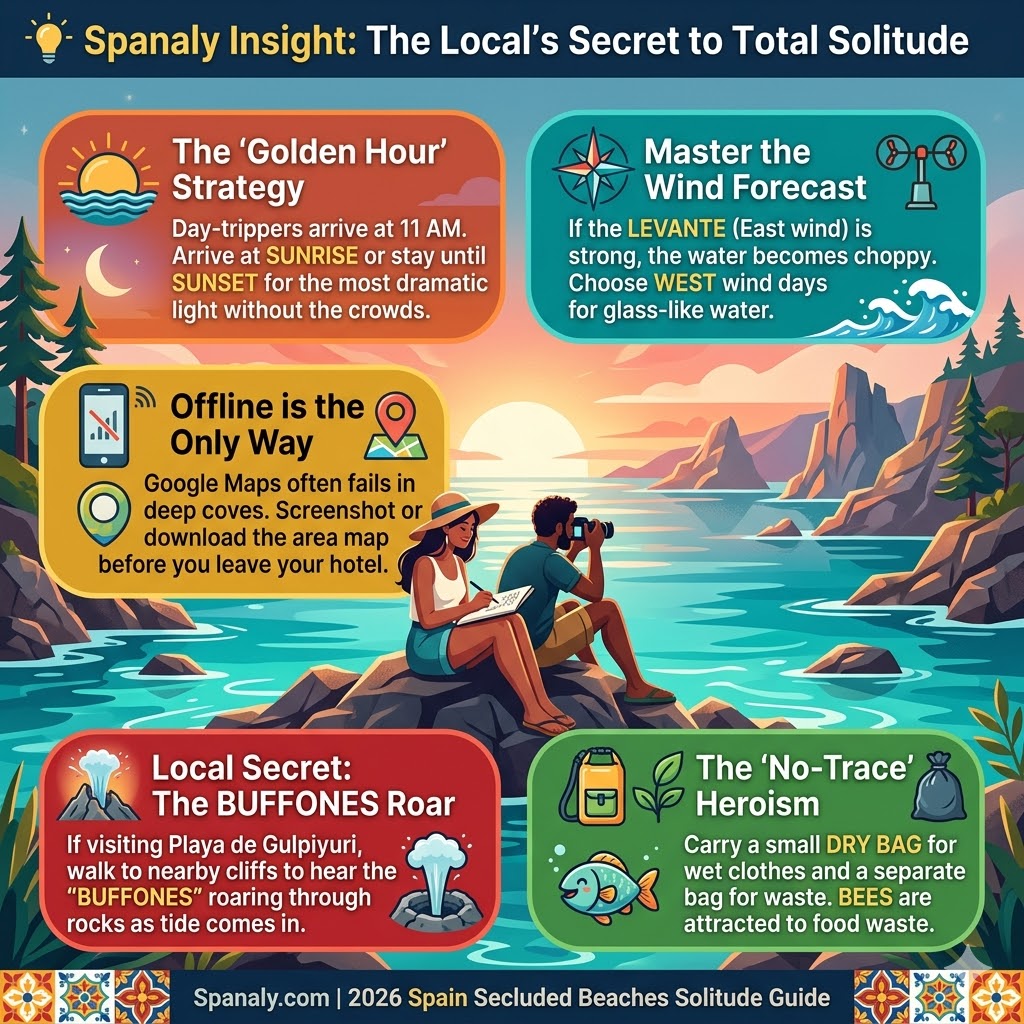 Spanaly Insight: The Local's Secret to Total Solitude

The 'Golden Hour' Strategy

Day-trippers arrive at 11 AM. Arrive at SUNRISE or stay until SUNSET for the most dramatic light without the crowds.

Master the Wind Forecast

If the LEVANTE (East wind) is strong, the water becomes choppy. Choose WEST wind days for glass-like water.

Offline is the Only Way

Google Maps often fails in deep coves. Screenshot or download the area map before you leave your hotel.

Local Secret: The BUFFONES Roar

If visiting Playa de Gulpiyuri, walk to nearby cliffs to hear the "BUFFONES" roaring through rocks as tide comes in.

The 'No-Trace' Heroism

Carry a small DRY BAG for wet clothes and a separate bag for waste. BEES are attracted to food waste.

Spanaly.com | 2026 Spain Secluded Beaches Solitude Guide