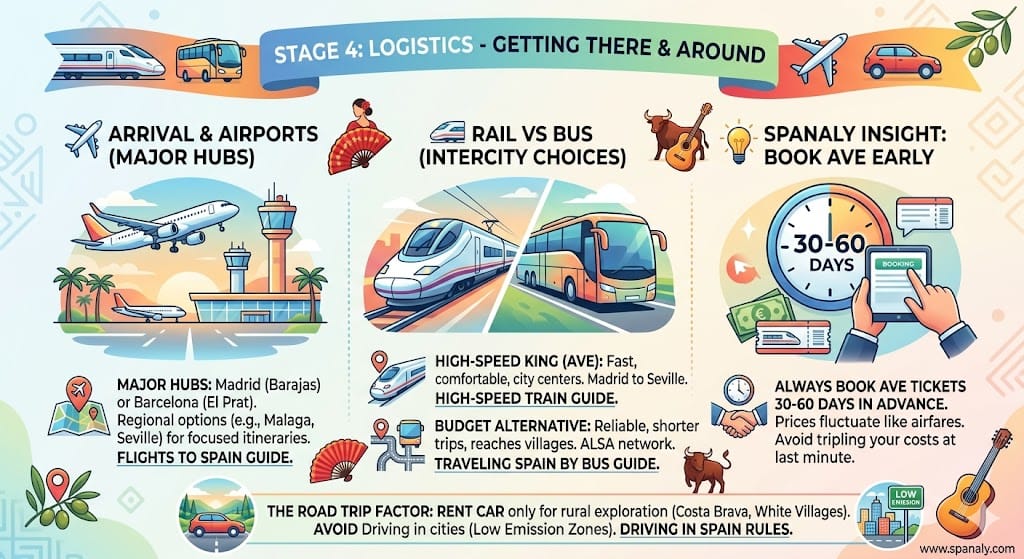 STAGE 4: LOGISTICS - GETTING THERE & AROUND

ARRIVAL & AIRPORTS (MAJOR HUBS)

MAJOR HUBS: Madrid (Barajas) or Barcelona (El Prat). Regional options (e.g., Malaga, Seville) for focused itineraries. FLIGHTS TO SPAIN GUIDE.

RAIL VS BUS (INTERCITY CHOICES)

HIGH-SPEED KING (AVE): Fast, comfortable, city centers. Madrid to Seville. HIGH-SPEED TRAIN GUIDE.

BUDGET ALTERNATIVE: Reliable, shorter trips, reaches villages. ALSA network. TRAVELING SPAIN BY BUS GUIDE.

SPANALY INSIGHT: BOOK AVE EARLY

30-60 DAYS

BOOKING

ALWAYS BOOK AVE TICKETS 30-60 DAYS IN ADVANCE. Prices fluctuate like airfares. Avoid tripling your costs at last minute.

THE ROAD TRIP FACTOR: RENT CAR only for rural exploration (Costa Brava, White Villages). AVOID Driving in cities (Low Emission Zones). DRIVING IN SPAIN RULES.

LOW EMISSION

www.spanaly.com