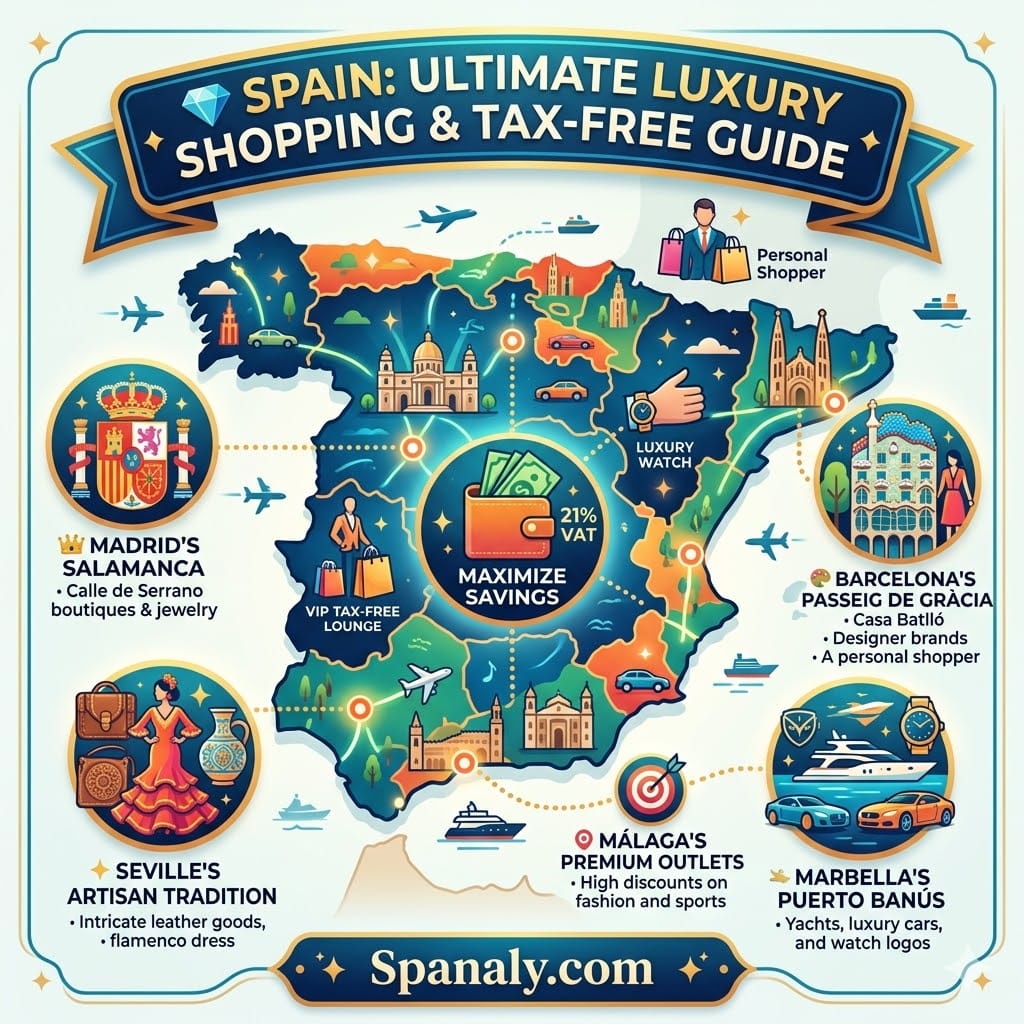 SPAIN: ULTIMATE LUXURY SHOPPING & TAX-FREE GUIDE

Personal Shopper

LUXURY WATCH

21% VAT

MAXIMIZE SAVINGS

VIP TAX-FREE LOUNGE

MADRID'S SALAMANCA
• Calle de Serrano boutiques & jewelry

BARCELONA'S PASSEIG DE GRÀCIA
• Casa Batlló
• Designer brands
• A personal shopper

SEVILLE'S ARTISAN TRADITION
• Intricate leather goods,
• flamenco dress

MÁLAGA'S PREMIUM OUTLETS
• High discounts on fashion and sports

MARBELLA'S PUERTO BANÚS
• Yachts, luxury cars, and watch logos

Spanaly.com