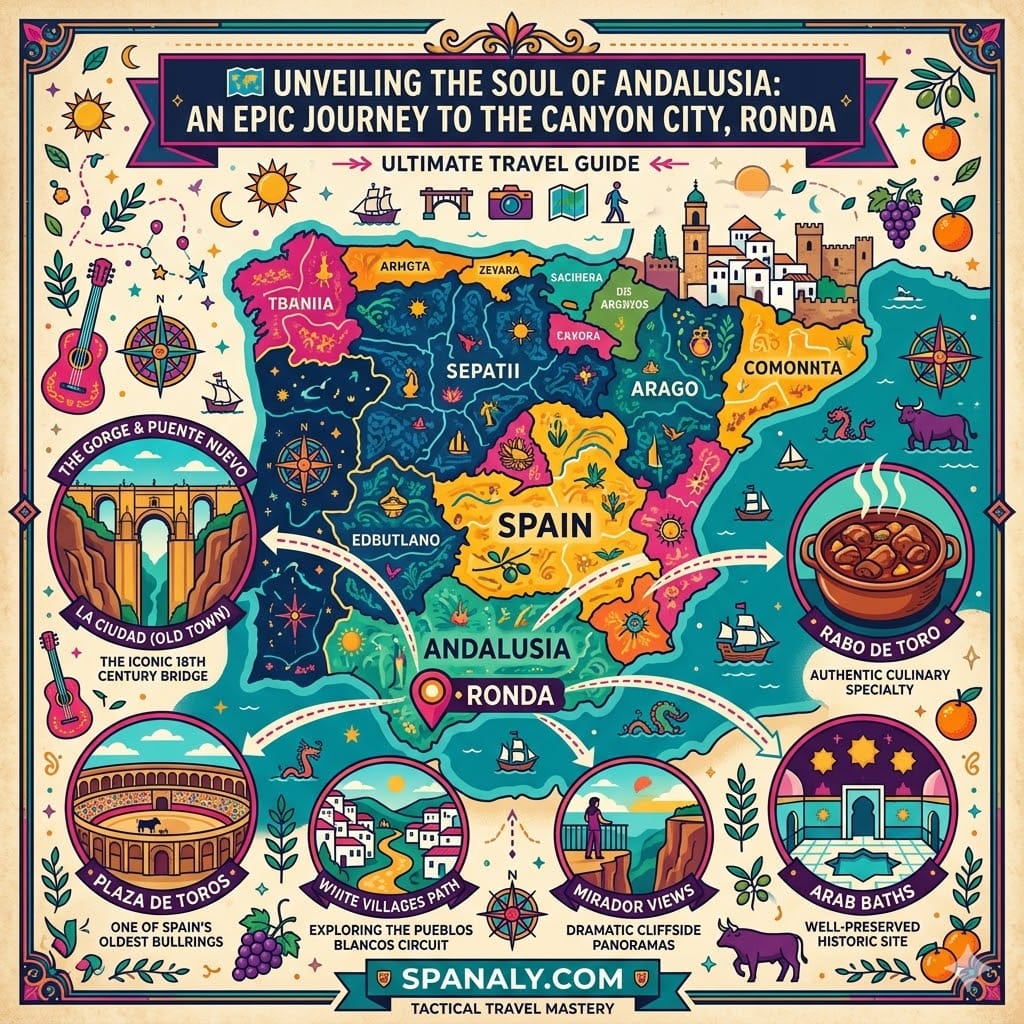 UNVEILING THE SOUL OF ANDALUSIA: AN EPIC JOURNEY TO THE CANYON CITY, RONDA

ULTIMATE TRAVEL GUIDE

TBANIIA
ARHGTA
ZEVARA
SACIHERA
DIS ARGNYOS
CAVORA
SEPATII
ARAGO
COMONNTA
EDBUTLANO
SPAIN
ANDALUSIA
RONDA

THE GORGE & PUENTE NUEVO
LA CIUDAD (OLD TOWN)
THE ICONIC 18TH CENTURY BRIDGE

RABO DE TORO
AUTHENTIC CULINARY SPECIALTY

PLAZA DE TOROS
ONE OF SPAIN'S OLDEST BULLRINGS

WHITE VILLAGES PATH
EXPLORING THE PUEBLOS BLANCOS CIRCUIT

MIRADOR VIEWS
DRAMATIC CLIFFSIDE PANORAMAS

ARAB BATHS
WELL-PRESERVED HISTORIC SITE

N

SPANALY.COM
TACTICAL TRAVEL MASTERY