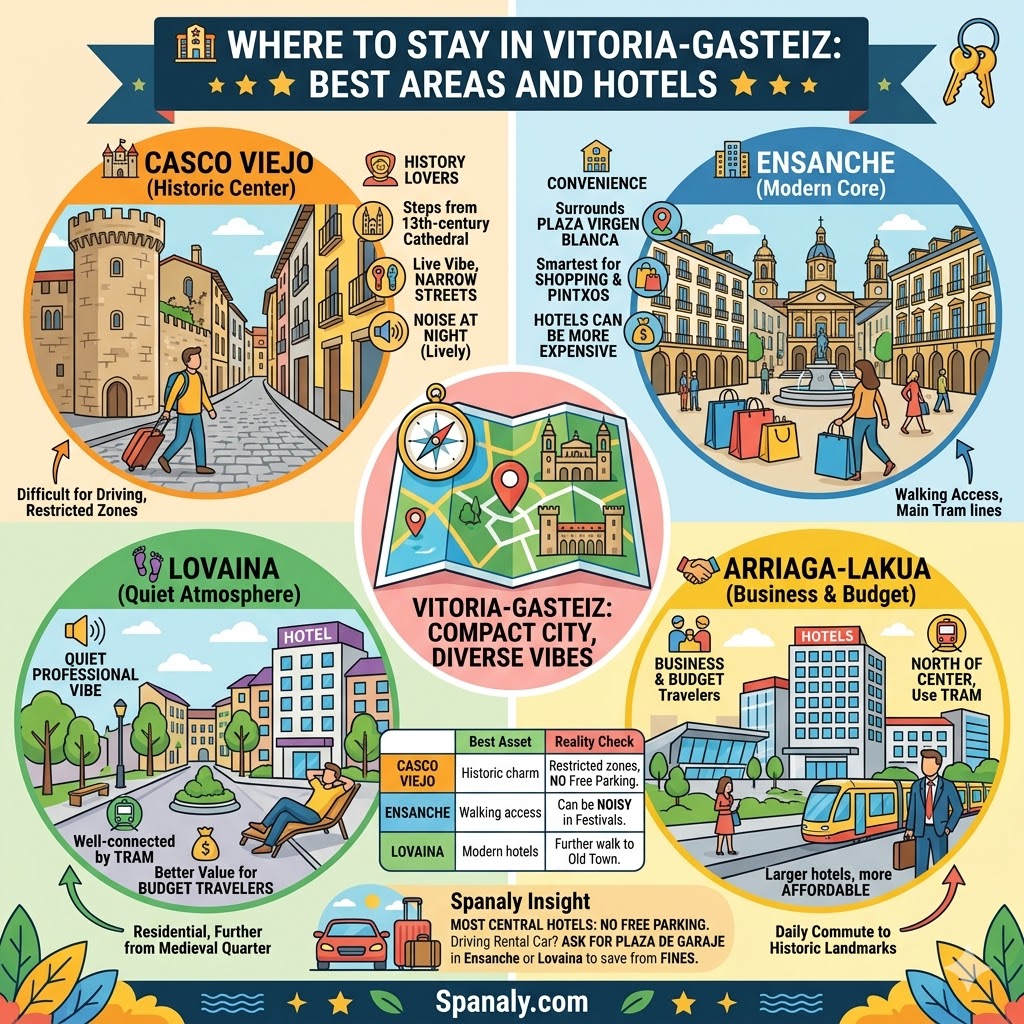 WHERE TO STAY IN VITORIA-GASTEIZ: BEST AREAS AND HOTELS

CASCO VIEJO
(Historic Center)

HISTORY LOVERS

Steps from 13th-century Cathedral

Live Vibe, NARROW STREETS

NOISE AT NIGHT (Lively)

Difficult for Driving, Restricted Zones

ENSANCHE
(Modern Core)

CONVENIENCE

Surrounds PLAZA VIRGEN BLANCA

Smartest for SHOPPING & PINTXOS

HOTELS CAN BE MORE EXPENSIVE

Walking Access, Main Tram lines

VITORIA-GASTEIZ: COMPACT CITY, DIVERSE VIBES

LOVAINA
(Quiet Atmosphere)

QUIET PROFESSIONAL VIBE

HOTEL

Well-connected by TRAM

Better Value for BUDGET TRAVELERS

Residential, Further from Medieval Quarter

ARRIAGA-LAKUA
(Business & Budget)

BUSINESS & BUDGET Travelers

HOTELS

NORTH OF CENTER, Use TRAM

Larger hotels, more AFFORDABLE

Daily Commute to Historic Landmarks

| | Best Asset | Reality Check |
|---|---|---|
| CASCO VIEJO | Historic charm | Restricted zones, NO Free Parking. |
| ENSANCHE | Walking access | Can be NOISY in Festivals. |
| LOVAINA | Modern hotels | Further walk to Old Town. |

Spanaly Insight
MOST CENTRAL HOTELS: NO FREE PARKING. Driving Rental Car? ASK FOR PLAZA DE GARAJE in Ensanche or Lovaina to save from FINES.

Spanaly.com