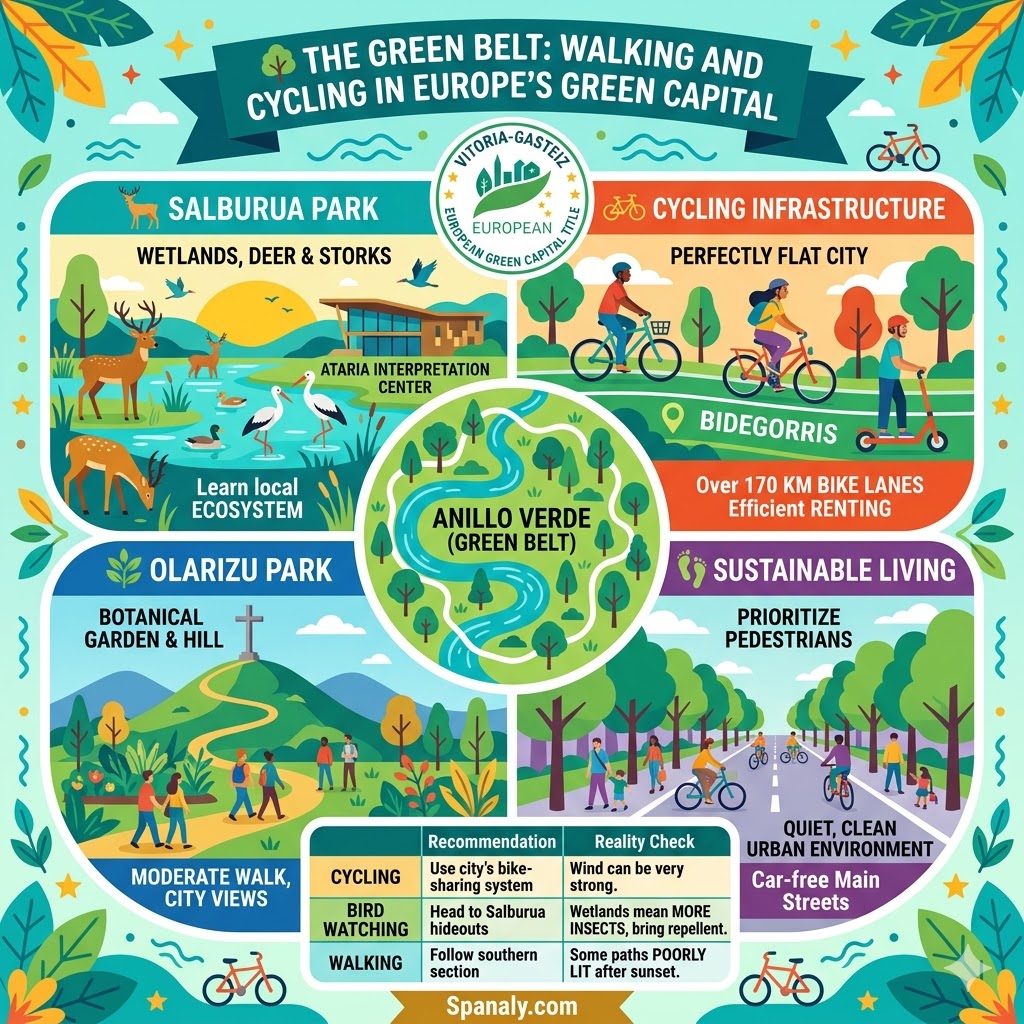 THE GREEN BELT: WALKING AND CYCLING IN EUROPE'S GREEN CAPITAL

VITORIA-GASTEIZ
EUROPEAN
EUROPEAN GREEN CAPITAL TITLE

SALBURUA PARK

WETLANDS, DEER & STORKS

ATARIA INTERPRETATION CENTER

Learn local ECOSYSTEM

CYCLING INFRASTRUCTURE

PERFECTLY FLAT CITY

BIDEGORRIS

Over 170 KM BIKE LANES
Efficient RENTING

ANILLO VERDE (GREEN BELT)

OLARIZU PARK

BOTANICAL GARDEN & HILL

MODERATE WALK, CITY VIEWS

SUSTAINABLE LIVING

PRIORITIZE PEDESTRIANS

QUIET, CLEAN URBAN ENVIRONMENT

Car-free Main Streets

| | Recommendation | Reality Check |
|---|---|---|
| CYCLING | Use city's bike-sharing system | Wind can be very strong. |
| BIRD WATCHING | Head to Salburua hideouts | Wetlands mean MORE INSECTS, bring repellent. |
| WALKING | Follow southern section | Some paths POORLY LIT after sunset. |

Spanaly.com