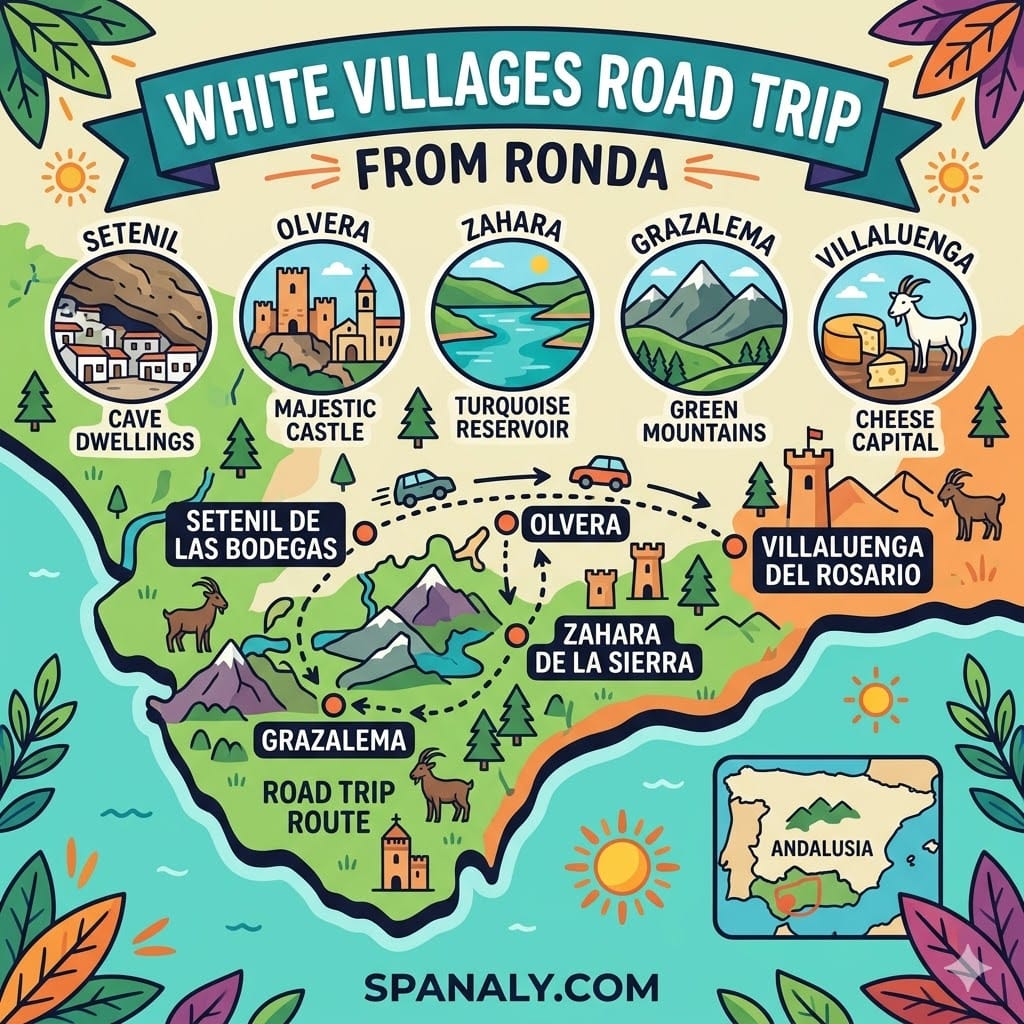 WHITE VILLAGES ROAD TRIP
FROM RONDA

SETENIL
CAVE DWELLINGS

OLVERA
MAJESTIC CASTLE

ZAHARA
TURQUOISE RESERVOIR

GRAZALEMA
GREEN MOUNTAINS

VILLALUENGA
CHEESE CAPITAL

SETENIL DE LAS BODEGAS

OLVERA

VILLALUENGA DEL ROSARIO

ZAHARA DE LA SIERRA

GRAZALEMA

ROAD TRIP ROUTE

ANDALUSIA

SPANALY.COM